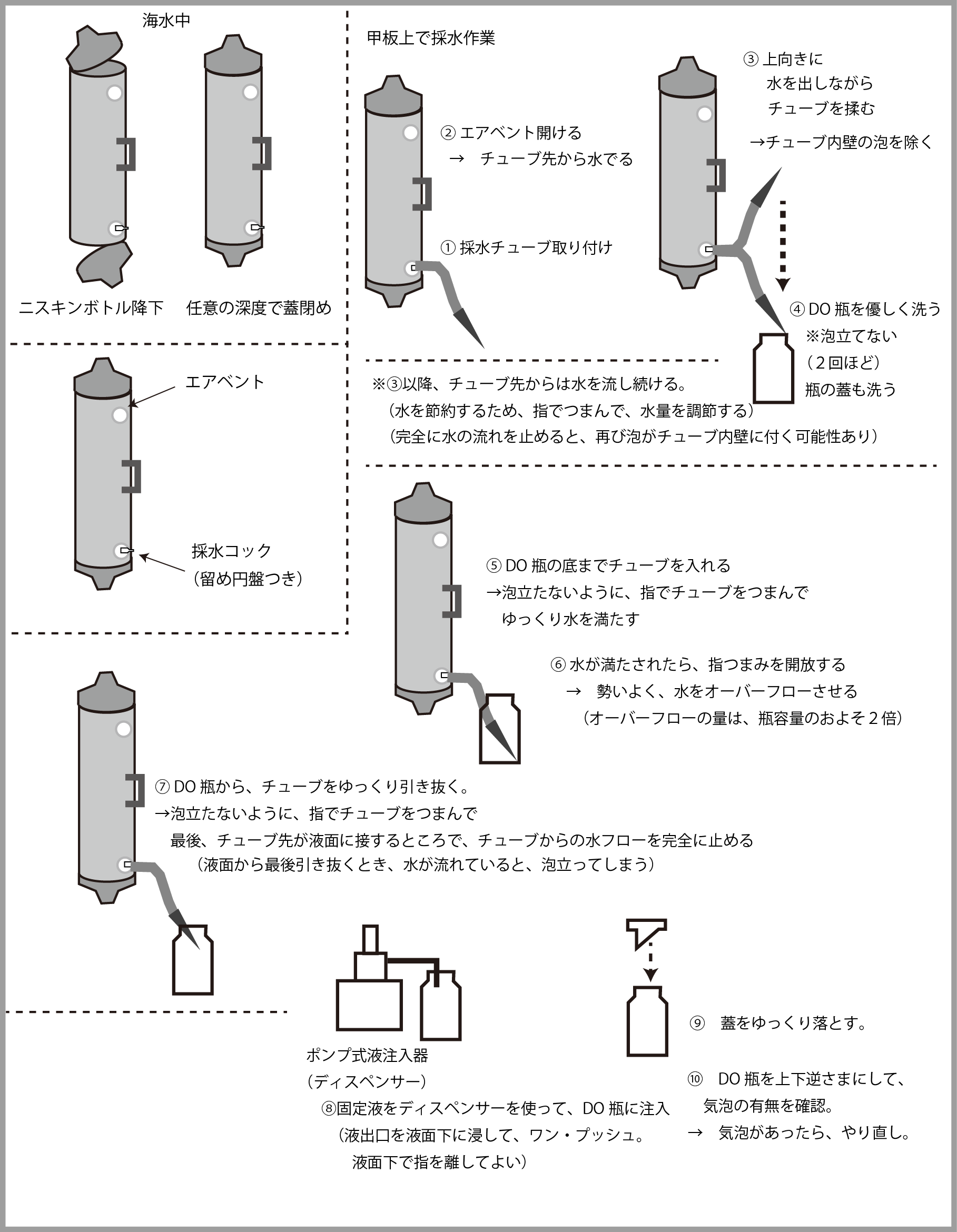 海水中

ニスキンボトル降下　任意の深度で蓋閉め

エアベント

採水コック
（留め円盤つき）

甲板上で採水作業

② エアベント開ける
→　チューブ先から水でる

① 採水チューブ取り付け

③ 上向きに
水を出しながら
チューブを揉む
→チューブ内壁の泡を除く

④ DO 瓶を優しく洗う
※泡立てない
（２回ほど）
瓶の蓋も洗う

※③以降、チューブ先からは水を流し続ける。
（水を節約するため、指でつまんで、水量を調節する）
（完全に水の流れを止めると、再び泡がチューブ内壁に付く可能性あり）

⑤ DO 瓶の底までチューブを入れる
→泡立たないように、指でチューブをつまんで
ゆっくり水を満たす

⑥ 水が満たされたら、指つまみを開放する
→　勢いよく、水をオーバーフローさせる
（オーバーフローの量は、瓶容量のおよそ２倍）

⑦ DO 瓶から、チューブをゆっくり引き抜く。
→泡立たないように、指でチューブをつまんで
最後、チューブ先が液面に接するところで、チューブからの水フローを完全に止める
（液面から最後引き抜くとき、水が流れていると、泡立ってしまう）

ポンプ式液注入器
（ディスペンサー）
⑧固定液をディスペンサーを使って、DO 瓶に注入
（液出口を液面下に浸して、ワン・プッシュ。
液面下で指を離してよい）

⑨　蓋をゆっくり落とす。

⑩　DO 瓶を上下逆さまにして、
気泡の有無を確認。
→　気泡があったら、やり直し。